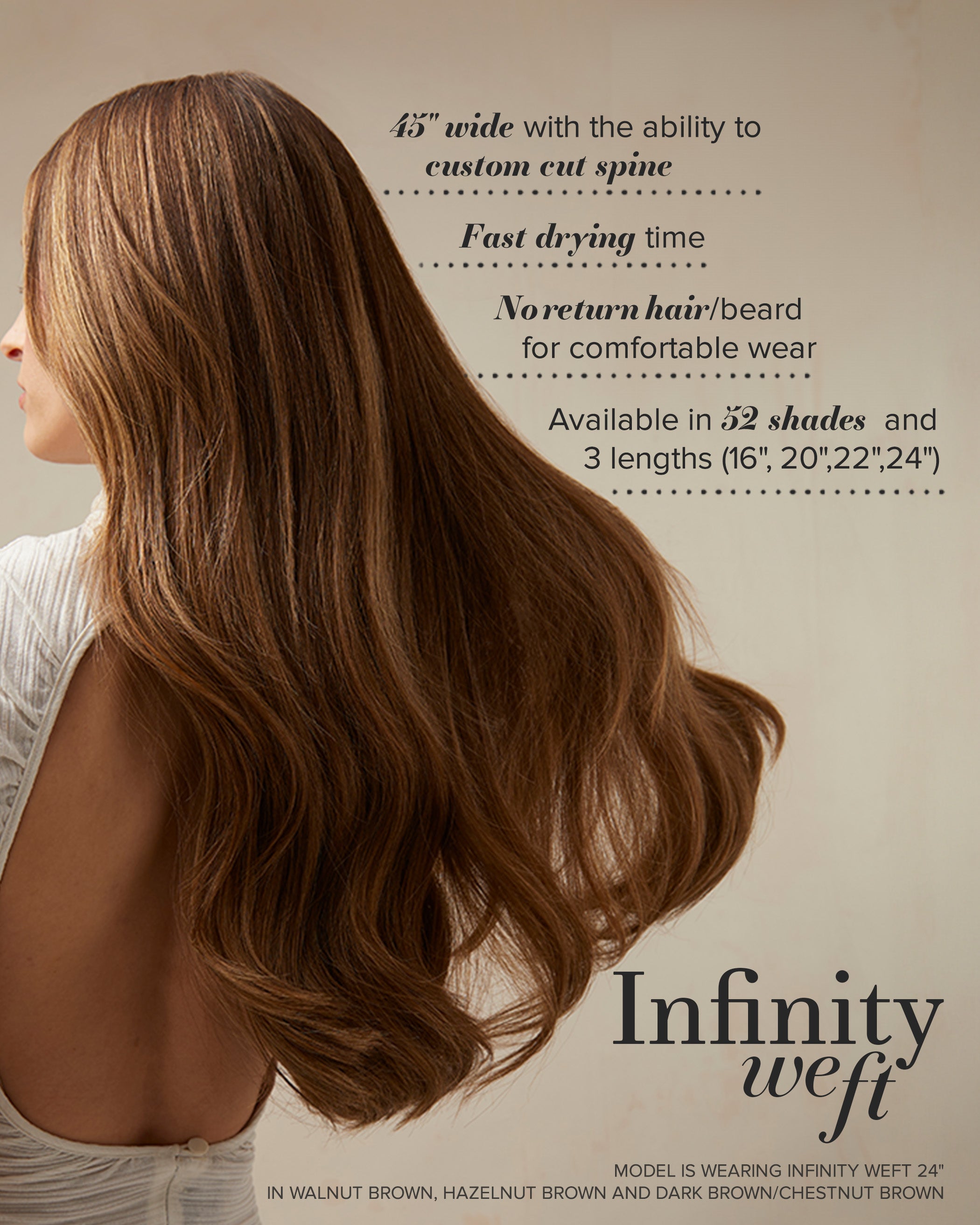 45" wide with the ability to custom cut spine

Fast drying time

No return hair/beard for comfortable wear

Available in 52 shades and 3 lengths (16", 20",22",24")

Infinity weft

MODEL IS WEARING INFINITY WEFT 24"
IN WALNUT BROWN, HAZELNUT BROWN AND DARK BROWN/CHESTNUT BROWN